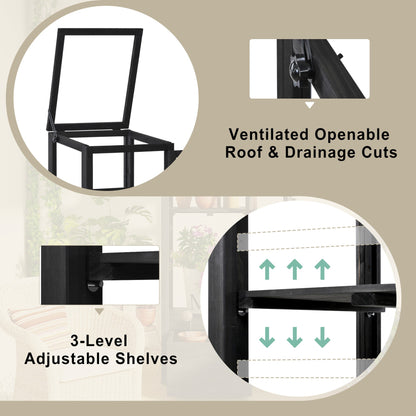 Ventilated Openable Roof & Drainage Cuts

3-Level Adjustable Shelves