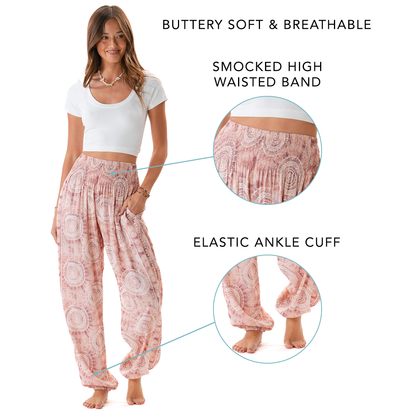 BUTTERY SOFT & BREATHABLE

SMOCKED HIGH WAISTED BAND

ELASTIC ANKLE CUFF