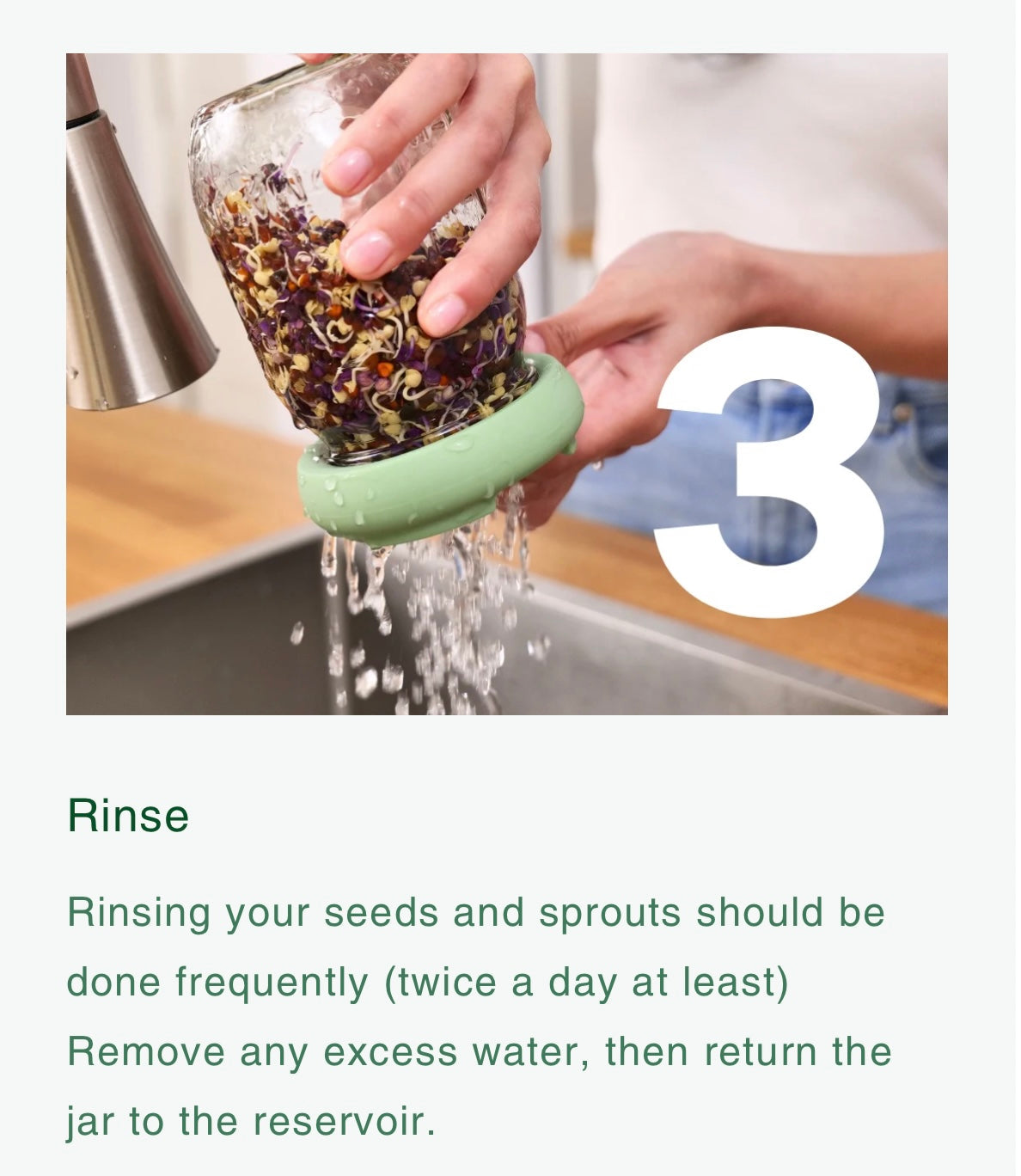 3

Rinse

Rinsing your seeds and sprouts should be done frequently (twice a day at least) Remove any excess water, then return the jar to the reservoir.