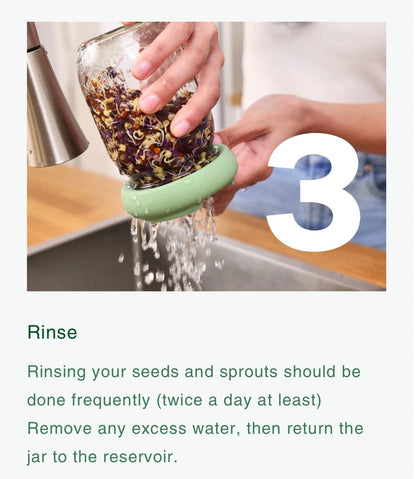 3

Rinse

Rinsing your seeds and sprouts should be done frequently (twice a day at least) Remove any excess water, then return the jar to the reservoir.