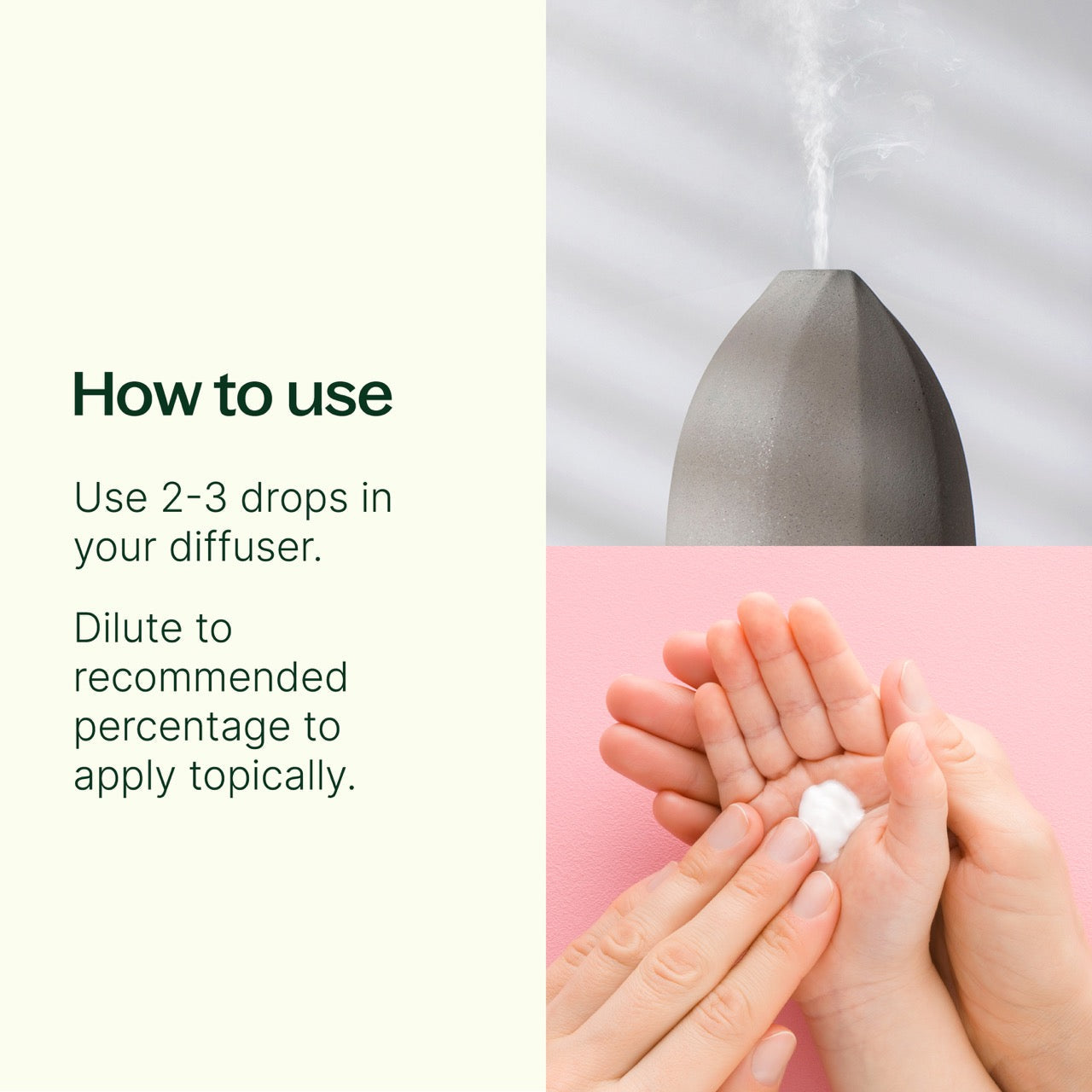 How to use

Use 2-3 drops in your diffuser.

Dilute to recommended percentage to apply topically.