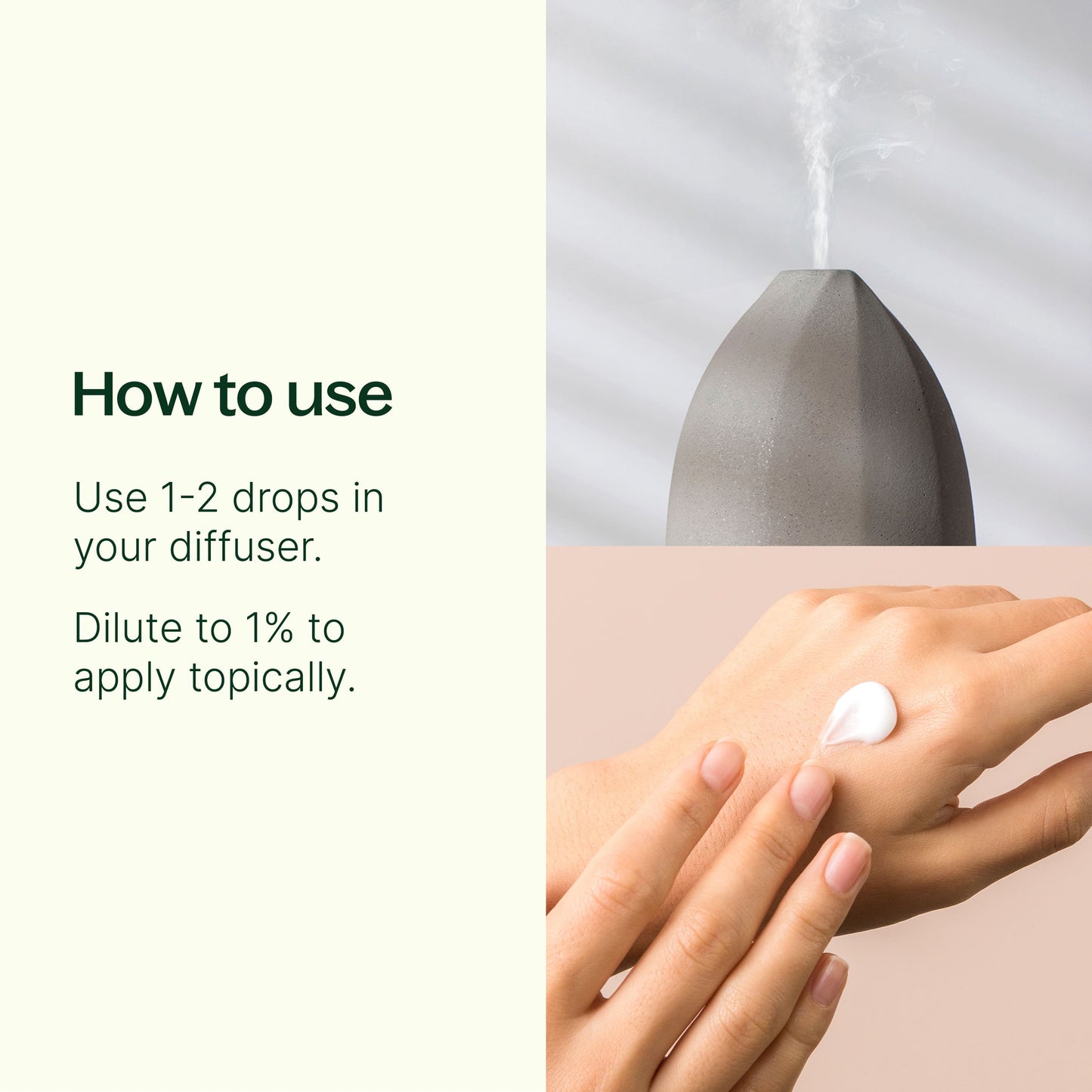 How to use

Use 1-2 drops in your diffuser.

Dilute to 1% to apply topically.