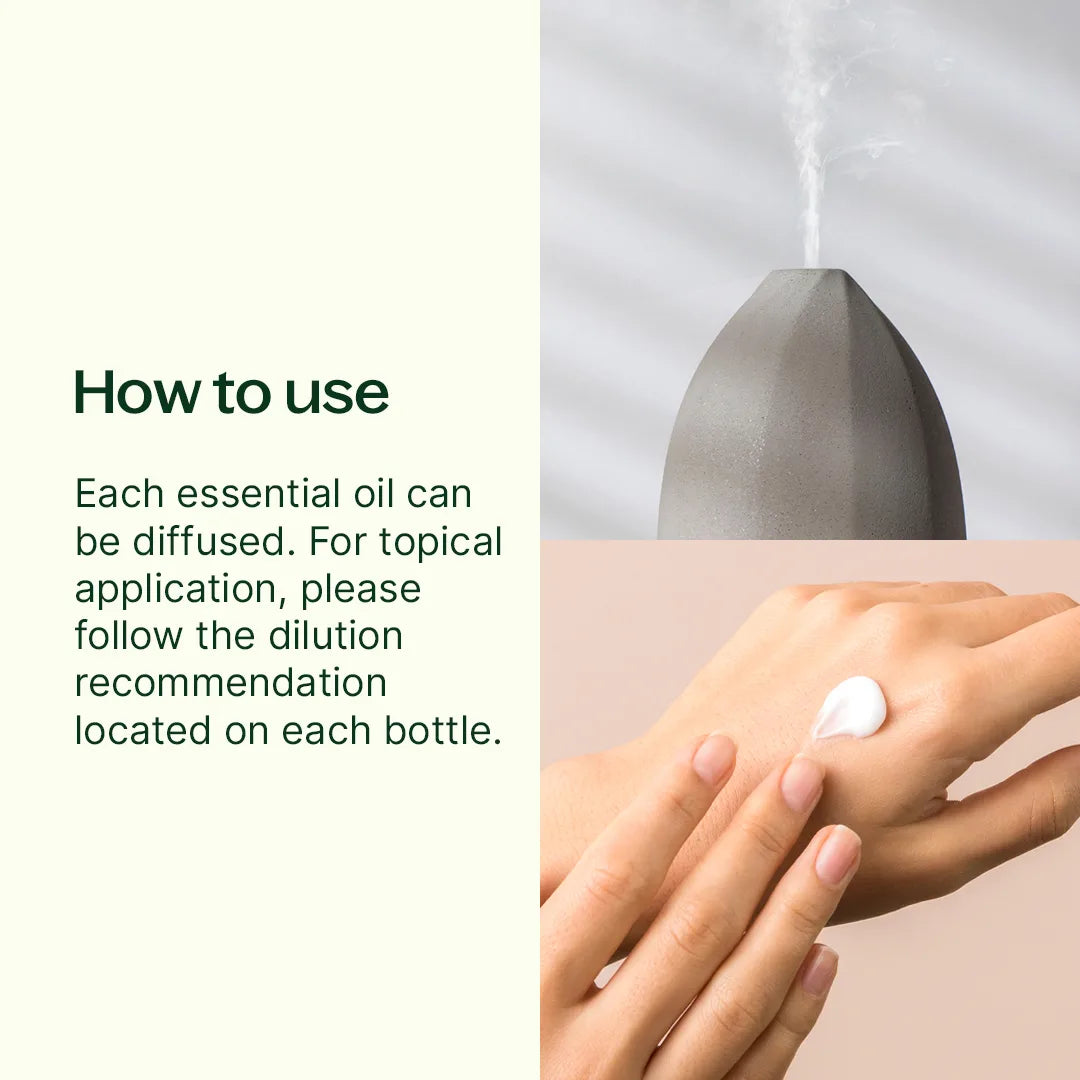 How to use

Each essential oil can be diffused. For topical application, please follow the dilution recommendation located on each bottle.