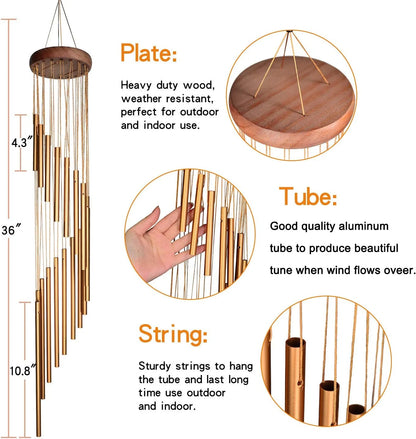 4.3″

36″

10.8″

Plate:

Heavy duty wood, weather resistant, perfect for outdoor and indoor use.

Tube:

Good quality aluminum tube to produce beautiful tune when wind flows oveer.

String:

Sturdy strings to hang the tube and last long time use outdoor and indoor.